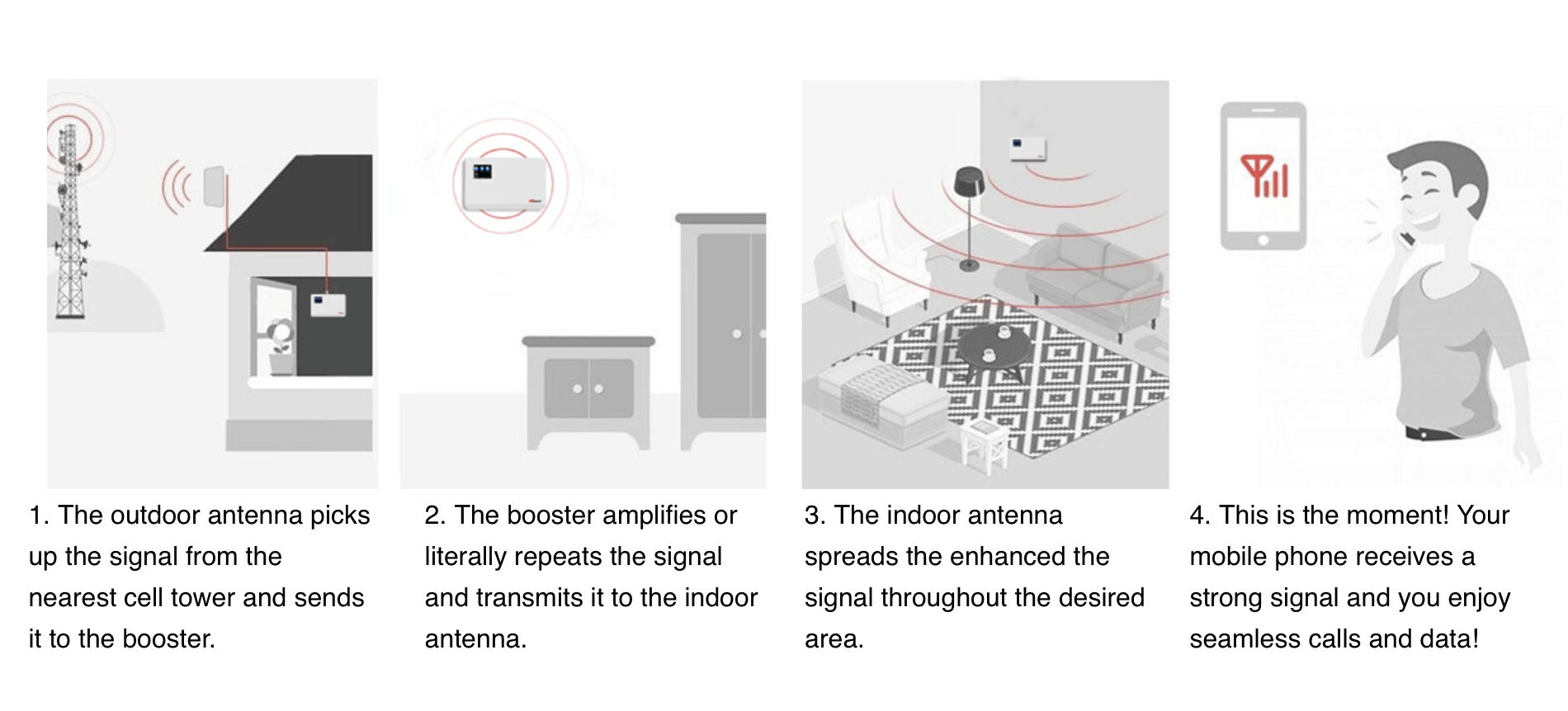 1. The outdoor antenna picks up the signal from the nearest cell tower and sends it to the booster.

2. The booster amplifies or literally repeats the signal and transmits it to the indoor antenna.

3. The indoor antenna spreads the enhanced the signal throughout the desired area.

4. This is the moment! Your mobile phone receives a strong signal and you enjoy seamless calls and data!